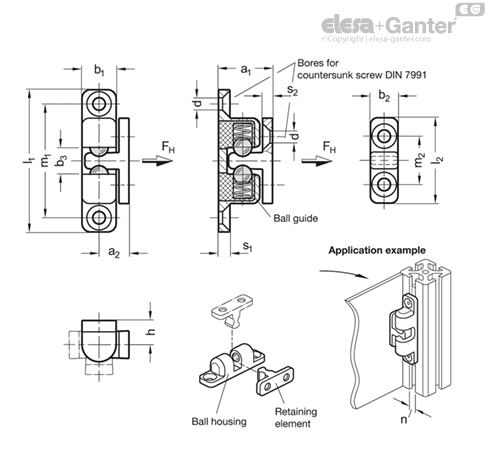 EG
elesa+Ganter
©Copyright | elesa-ganter.com

$b_1$

$l_1$ $m_1$ $b_3$

$F_H$

$a_2$

$a_1$

Bores for countersunk screw DIN 7991

$s_2$

d

d

$F_H$

Ball guide

$s_1$

$b_2$

$m_2$ $l_2$

Application example

h

Ball housing

Retaining element

n