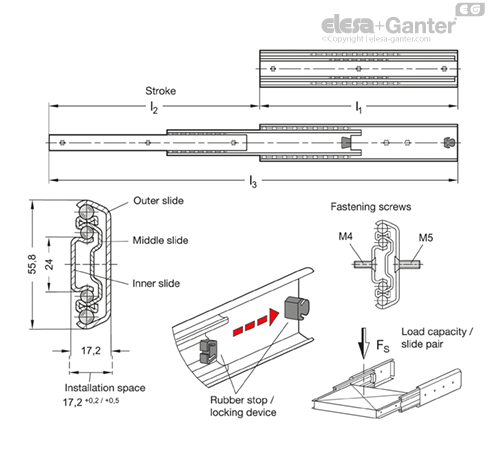 EG
elesa+Ganter
©Copyright | elesa-ganter.com

Stroke
$l_2$
$l_1$
$l_3$

Outer slide
Middle slide
Inner slide
55,8
24
17,2
Installation space
$17,2^{+0,2\,/\,+0,5}$

Fastening screws
M4
M5

Rubber stop / locking device

$F_S$
Load capacity / slide pair