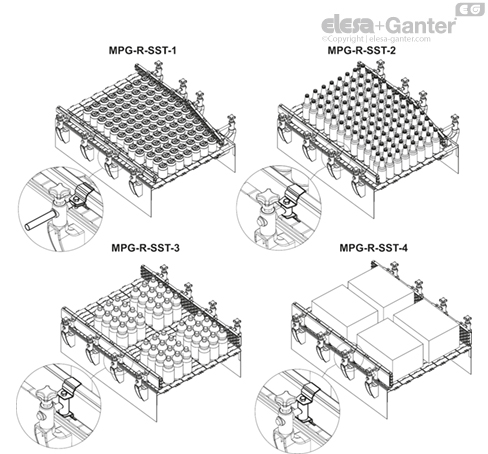 EG
elesa+Ganter
©Copyright | elesa-ganter.com

MPG-R-SST-1

MPG-R-SST-2

MPG-R-SST-3

MPG-R-SST-4